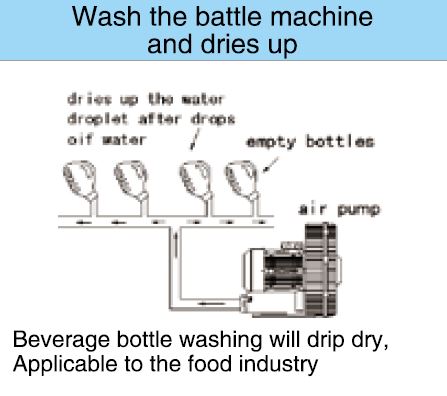 Wash the battle machine and dries up

dries up the water droplet after drops oif water

empty bottles

air pump

Beverage bottle washing will drip dry, Applicable to the food industry